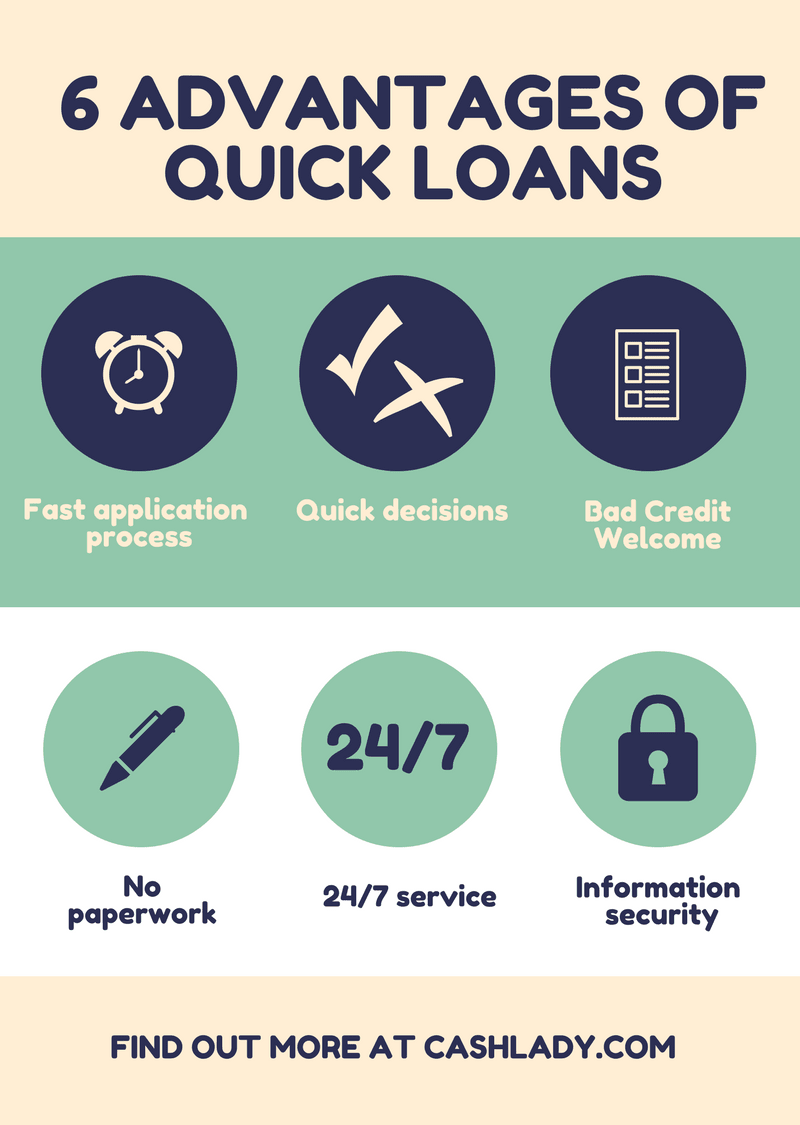 6 ADVANTAGES OF QUICK LOANS

Fast application process

Quick decisions

Bad Credit Welcome

24/7

No paperwork

24/7 service

Information security

FIND OUT MORE AT CASHLADY.COM