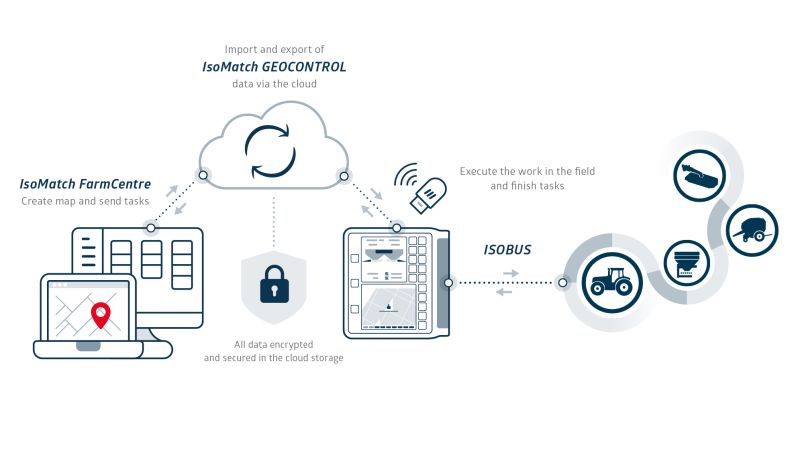 Import and export of
IsoMatch GEOCONTROL
data via the cloud

IsoMatch FarmCentre
Create map and send tasks

Execute the work in the field and finish tasks

ISOBUS

All data encrypted and secured in the cloud storage