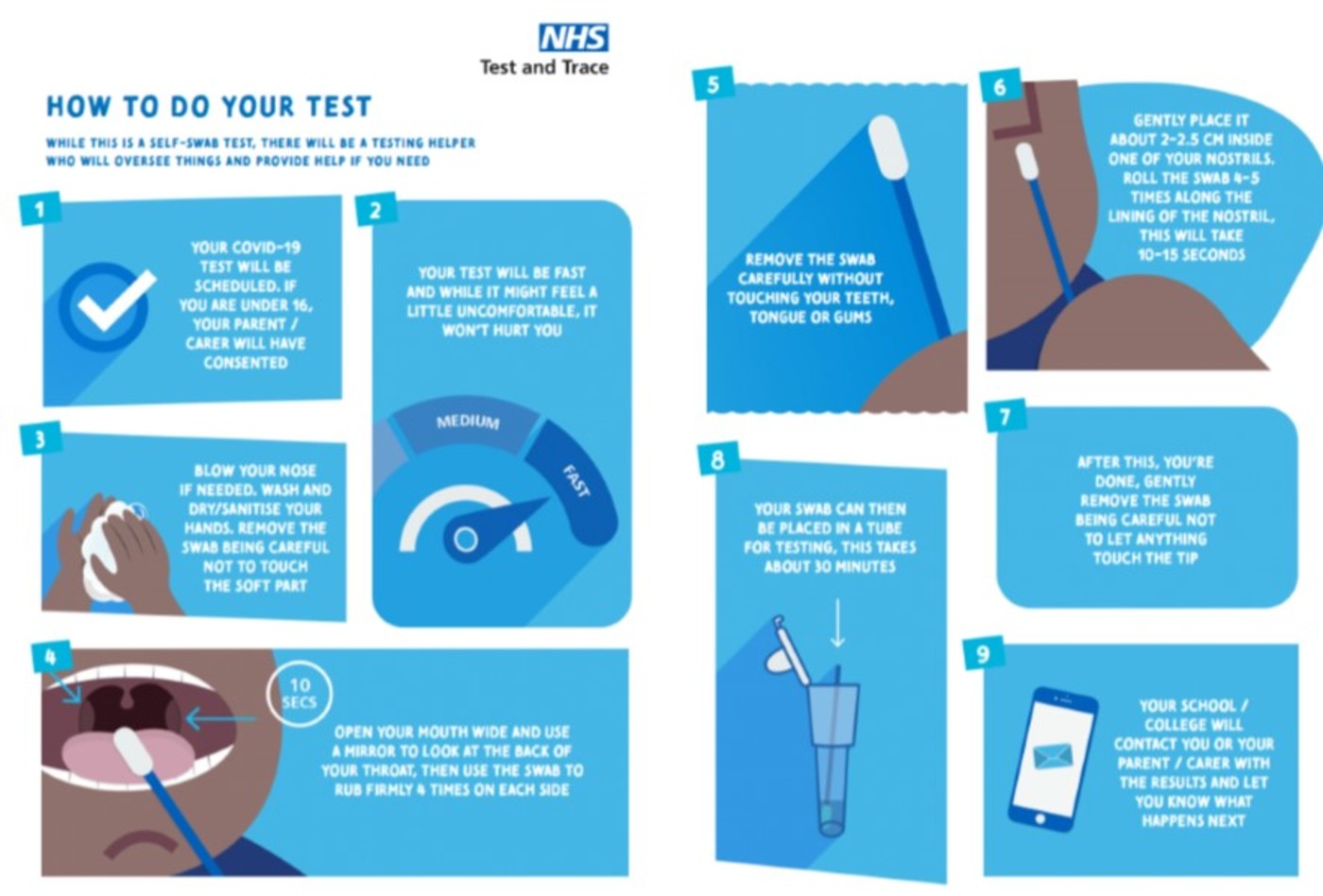 NHS
Test and Trace

HOW TO DO YOUR TEST

WHILE THIS IS A SELF-SWAB TEST, THERE WILL BE A TESTING HELPER WHO WILL OVERSEE THINGS AND PROVIDE HELP IF YOU NEED

1
YOUR COVID-19 TEST WILL BE SCHEDULED. IF YOU ARE UNDER 16, YOUR PARENT / CARER WILL HAVE CONSENTED

2
YOUR TEST WILL BE FAST AND WHILE IT MIGHT FEEL A LITTLE UNCOMFORTABLE, IT WON'T HURT YOU

MEDIUM
FAST

3
BLOW YOUR NOSE IF NEEDED. WASH AND DRY/SANITISE YOUR HANDS. REMOVE THE SWAB BEING CAREFUL NOT TO TOUCH THE SOFT PART

4
10 SECS
OPEN YOUR MOUTH WIDE AND USE A MIRROR TO LOOK AT THE BACK OF YOUR THROAT, THEN USE THE SWAB TO RUB FIRMLY 4 TIMES ON EACH SIDE

5
REMOVE THE SWAB CAREFULLY WITHOUT TOUCHING YOUR TEETH, TONGUE OR GUMS

6
GENTLY PLACE IT ABOUT 2-2.5 CM INSIDE ONE OF YOUR NOSTRILS. ROLL THE SWAB 4-5 TIMES ALONG THE LINING OF THE NOSTRIL, THIS WILL TAKE 10-15 SECONDS

7
AFTER THIS, YOU'RE DONE, GENTLY REMOVE THE SWAB BEING CAREFUL NOT TO LET ANYTHING TOUCH THE TIP

8
YOUR SWAB CAN THEN BE PLACED IN A TUBE FOR TESTING, THIS TAKES ABOUT 30 MINUTES

9
YOUR SCHOOL / COLLEGE WILL CONTACT YOU OR YOUR PARENT / CARER WITH THE RESULTS AND LET YOU KNOW WHAT HAPPENS NEXT