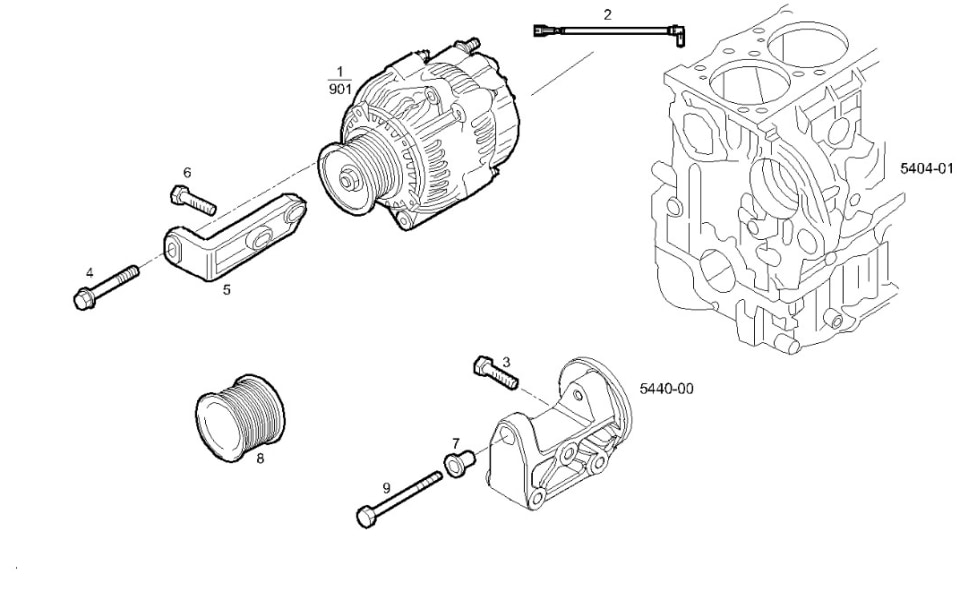 2

1
901

5404-01

6

4

5

3

5440-00

7

8

9