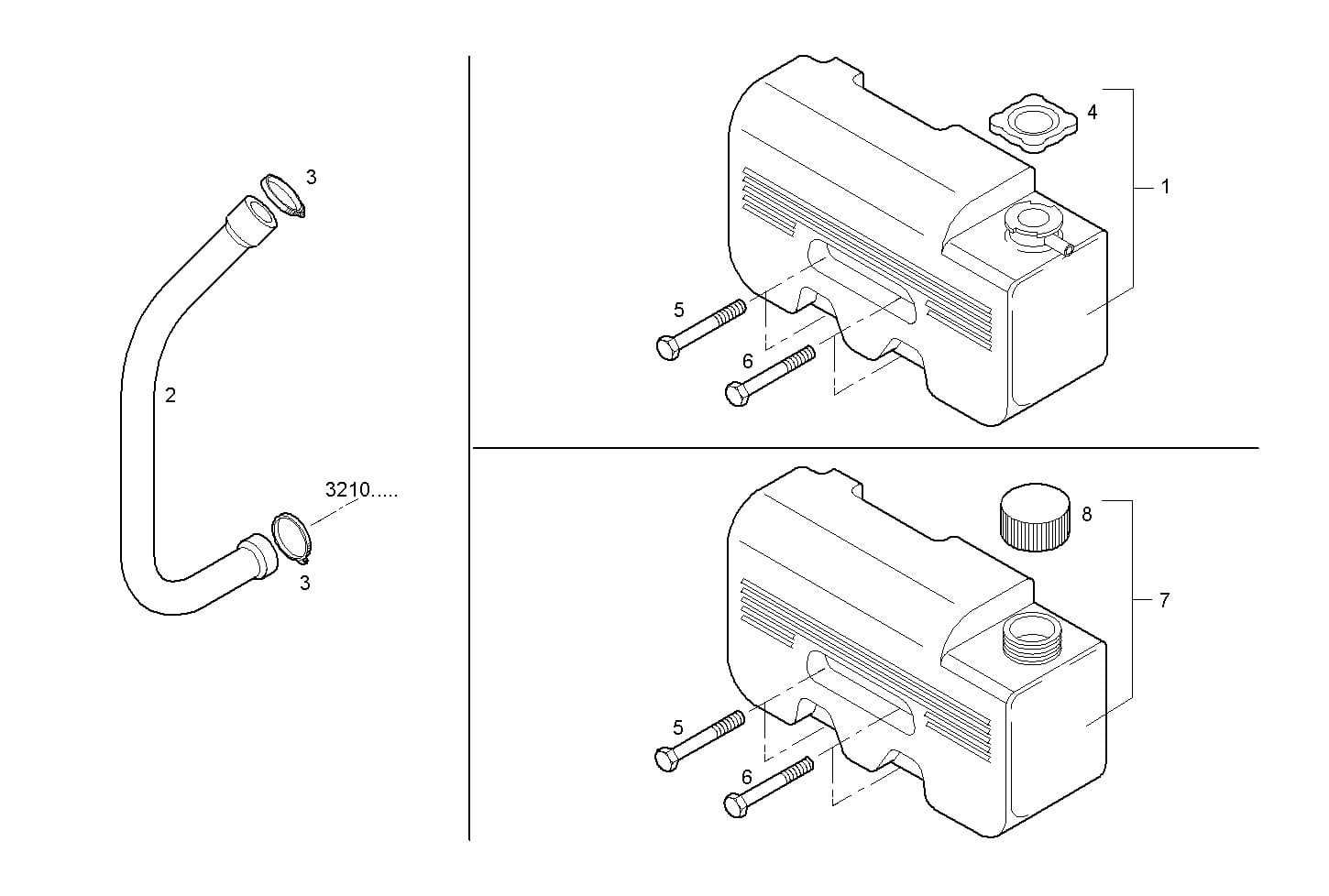 3
2
3210.....
3
4
1
5
6
8
7
5
6