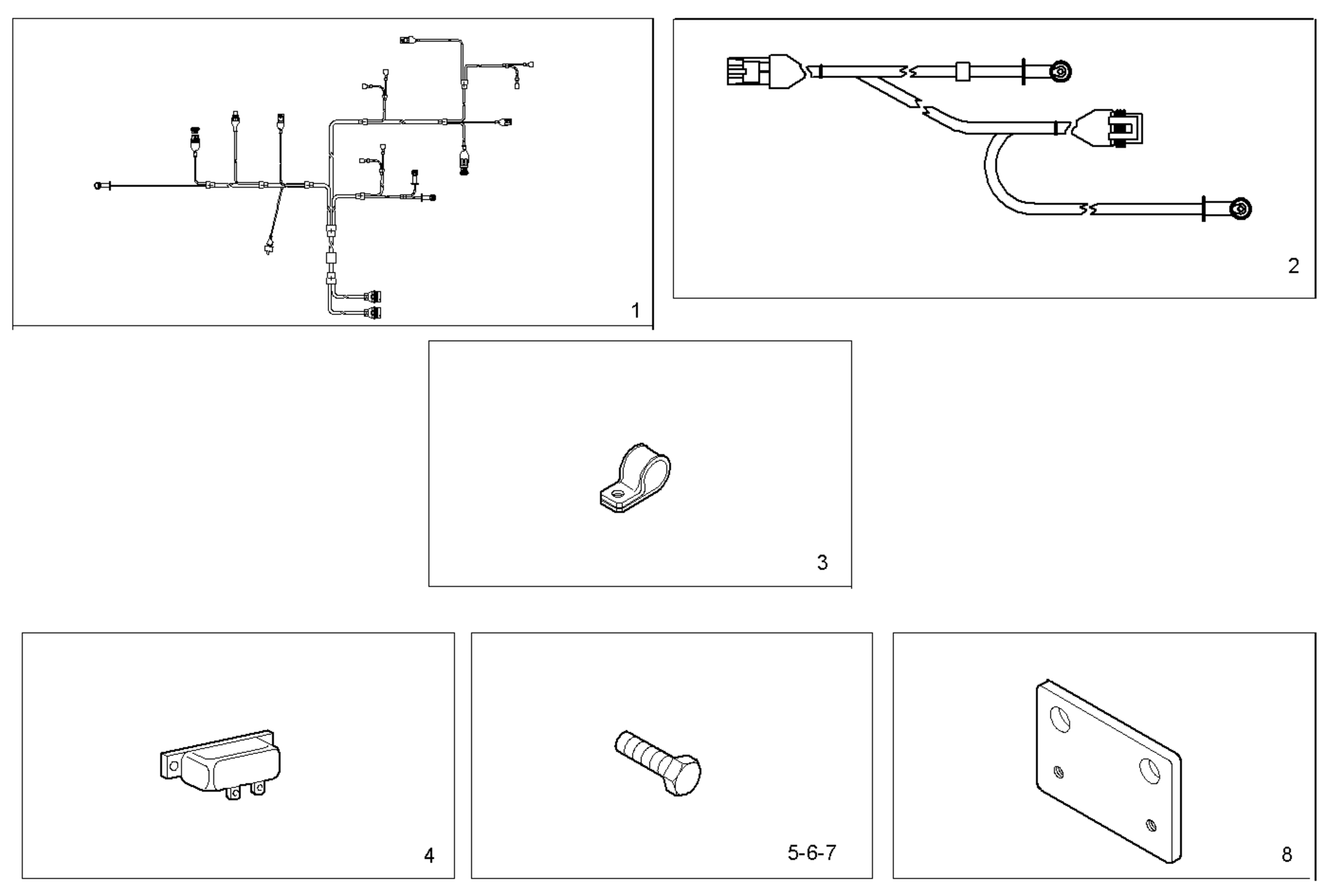 1

2

3

4

5-6-7

8