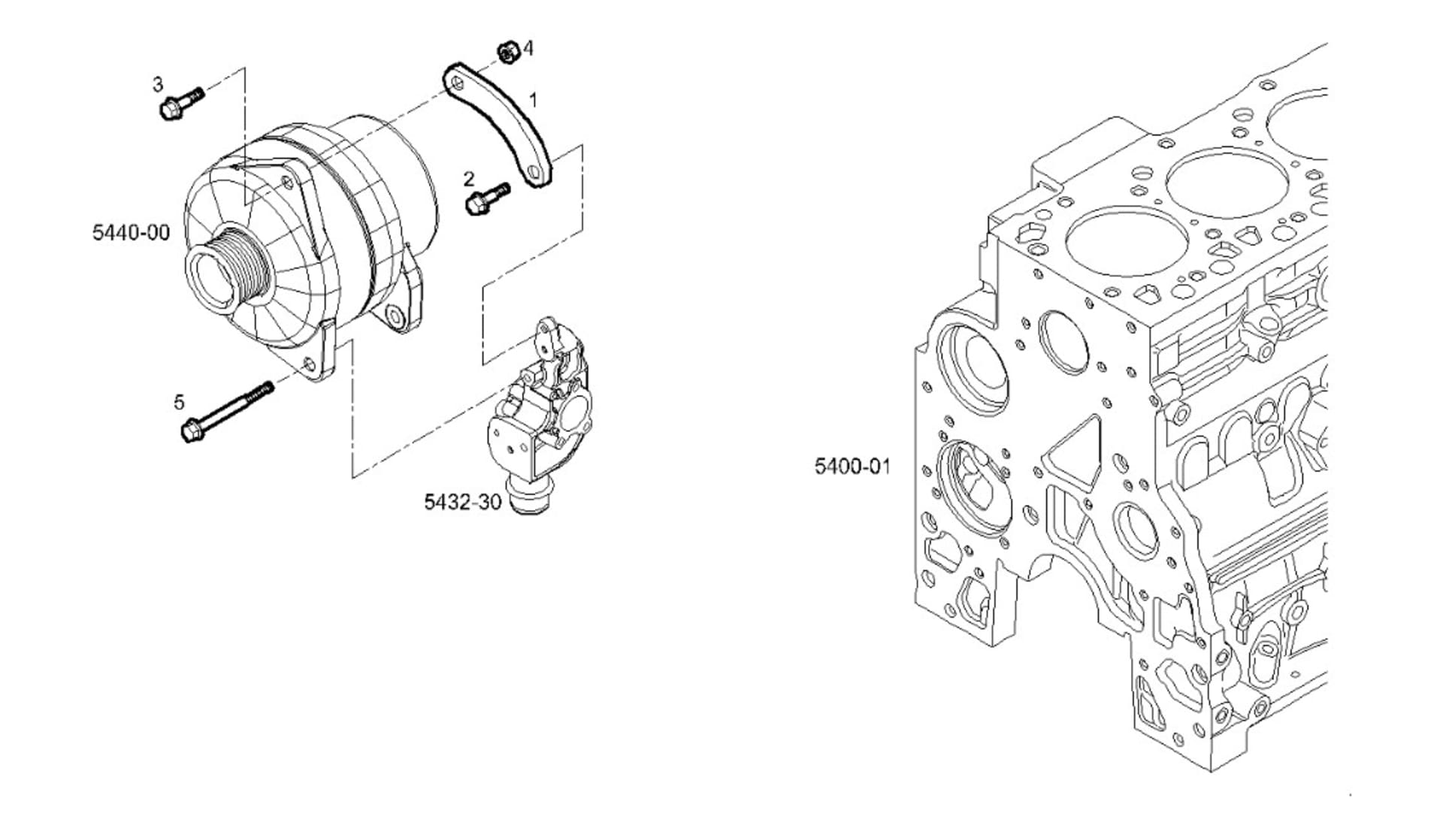 4
3
1
2
5440-00
5
5432-30
5400-01