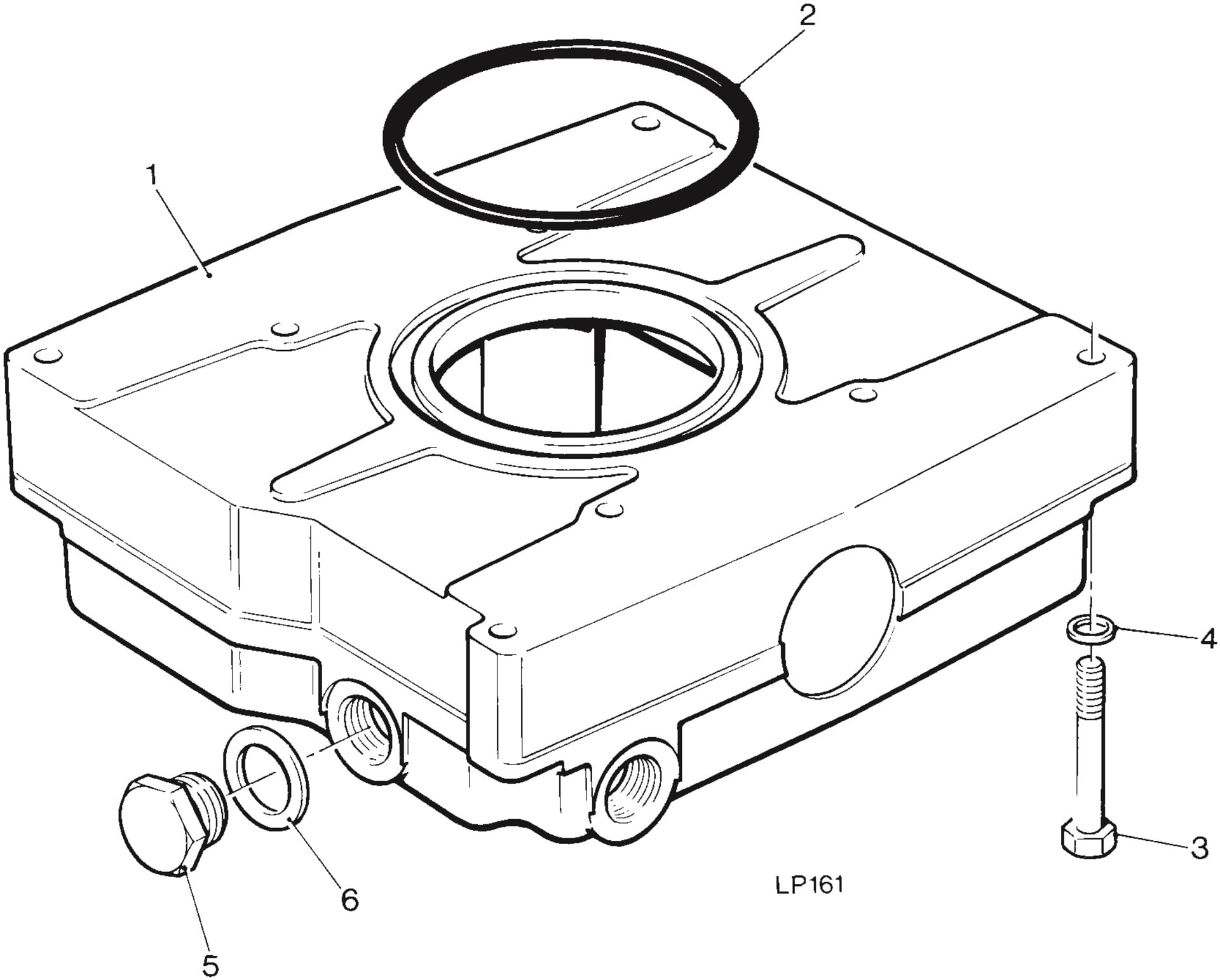 2
1
4
3
6
5
LP161