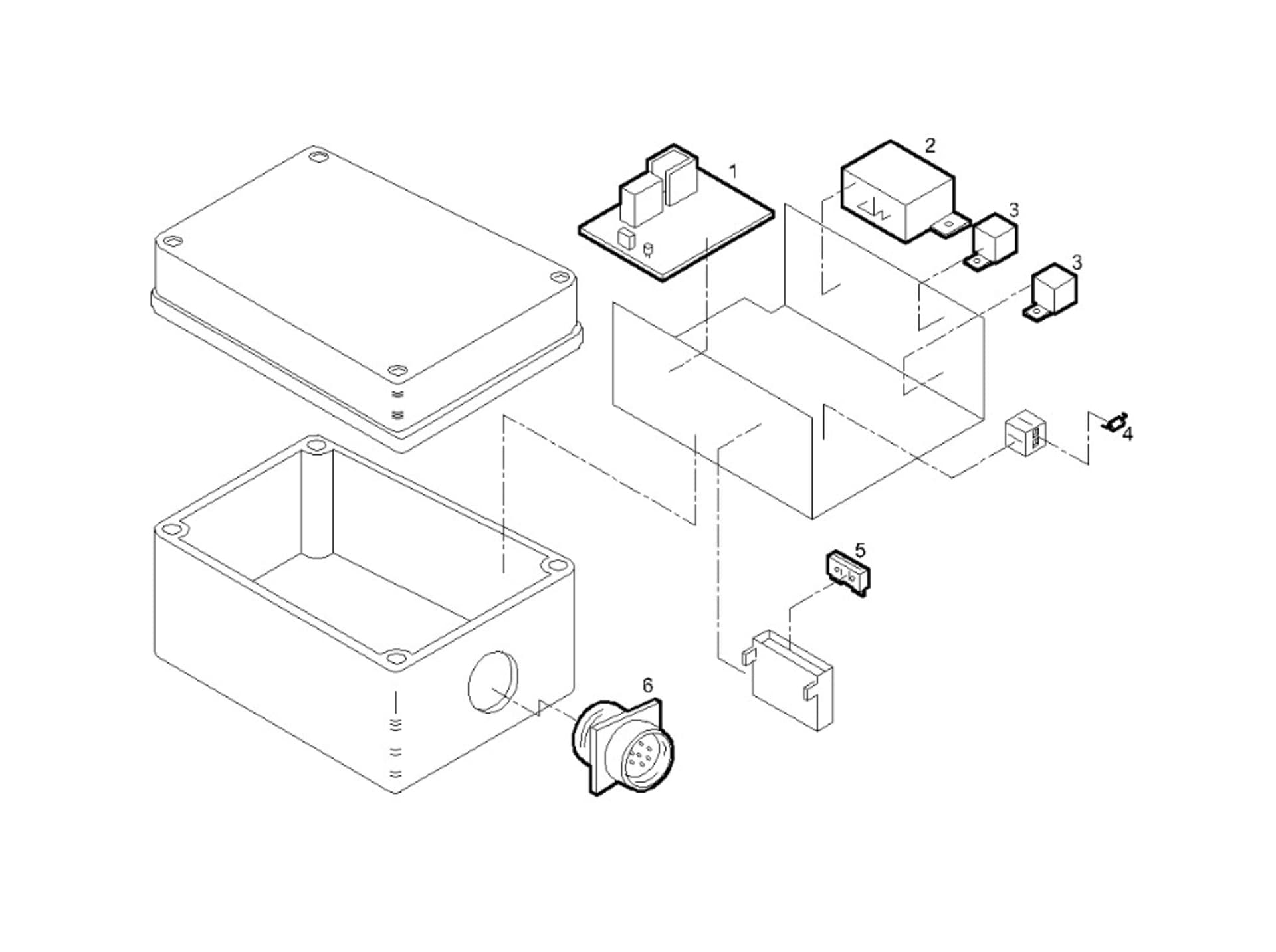 1
2
3
3
4
5
6