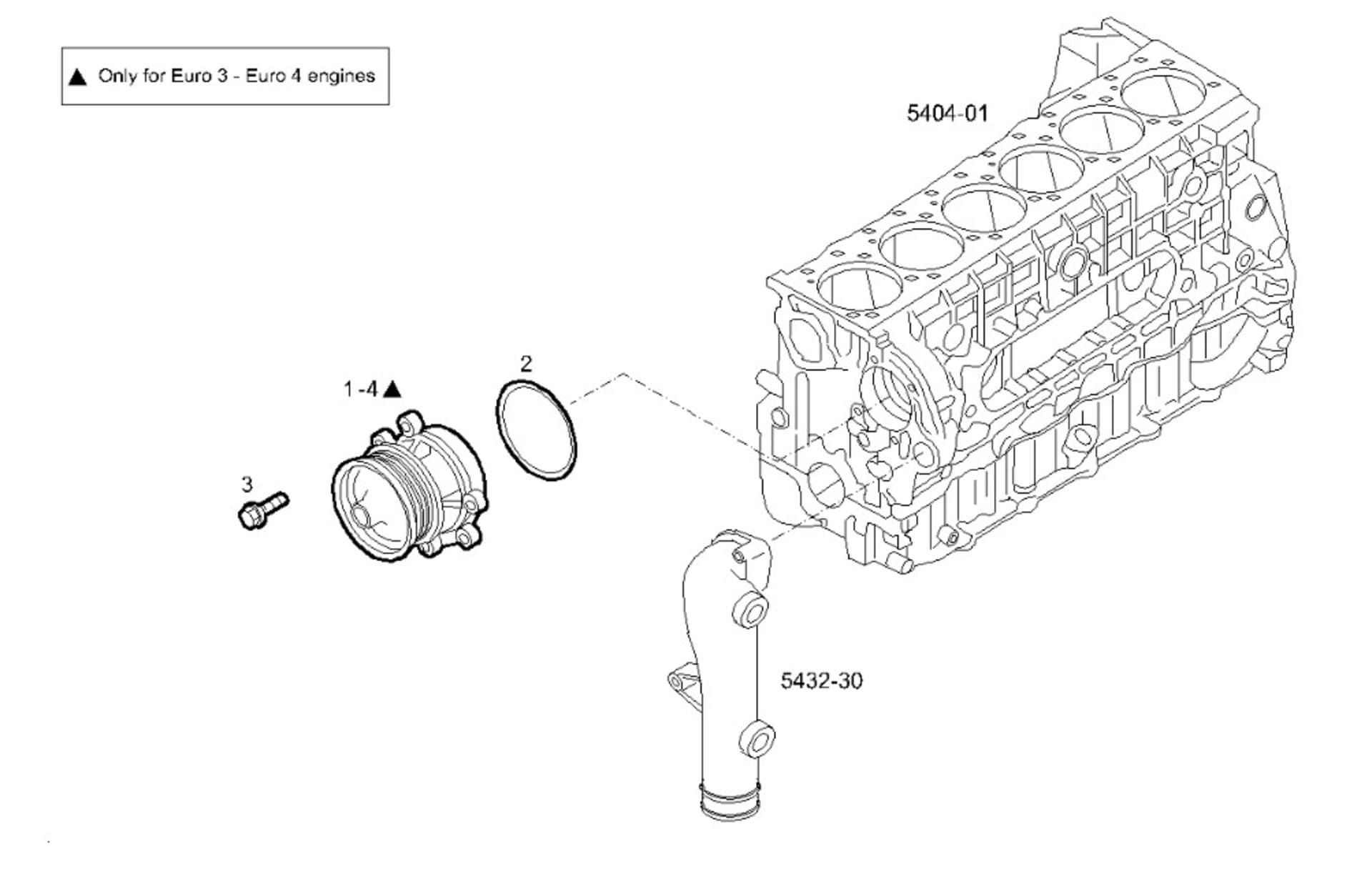 ▲ Only for Euro 3 - Euro 4 engines

5404-01

2

1-4▲

3

5432-30