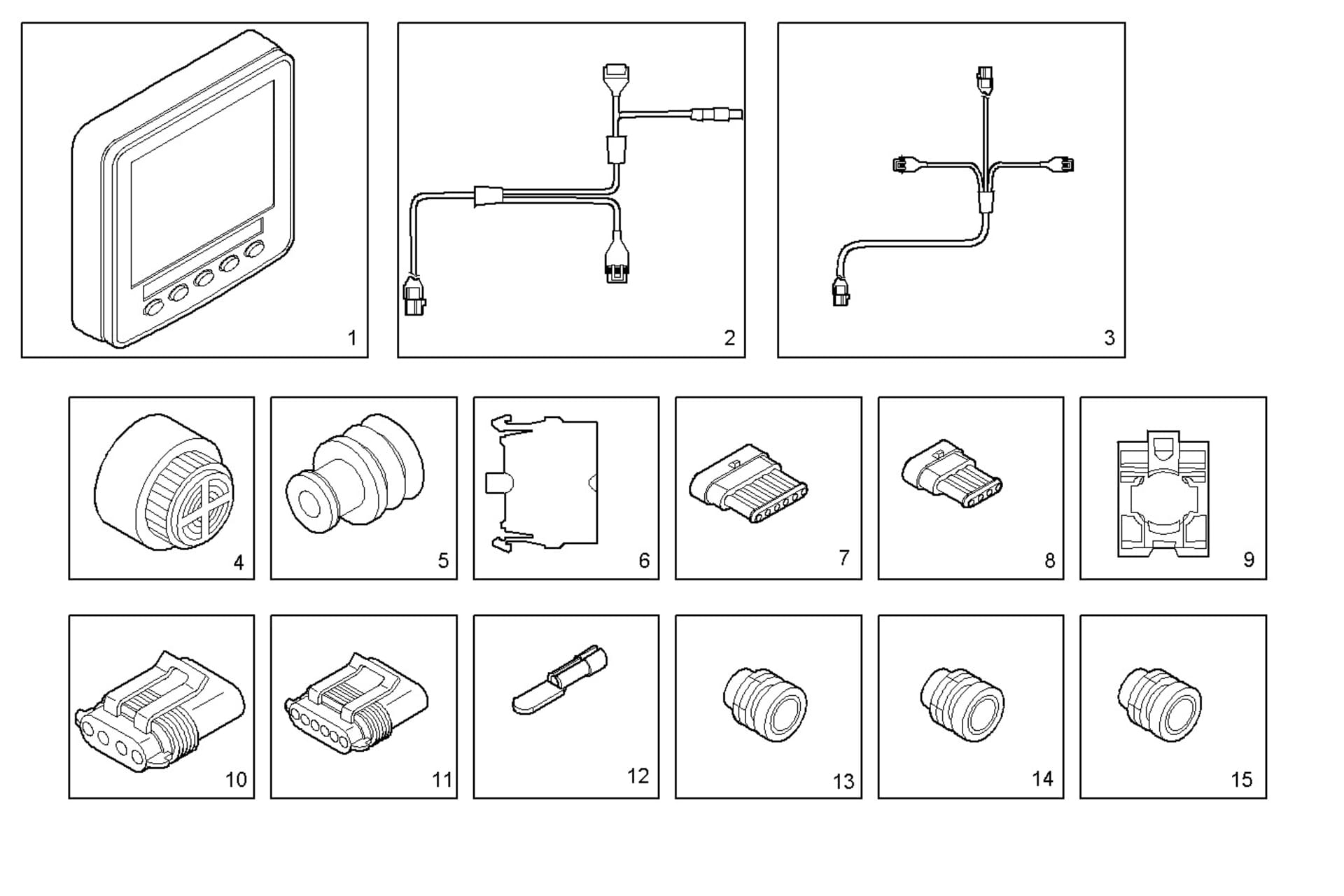 1

2

3

4

5

6

7

8

9

10

11

12

13

14

15