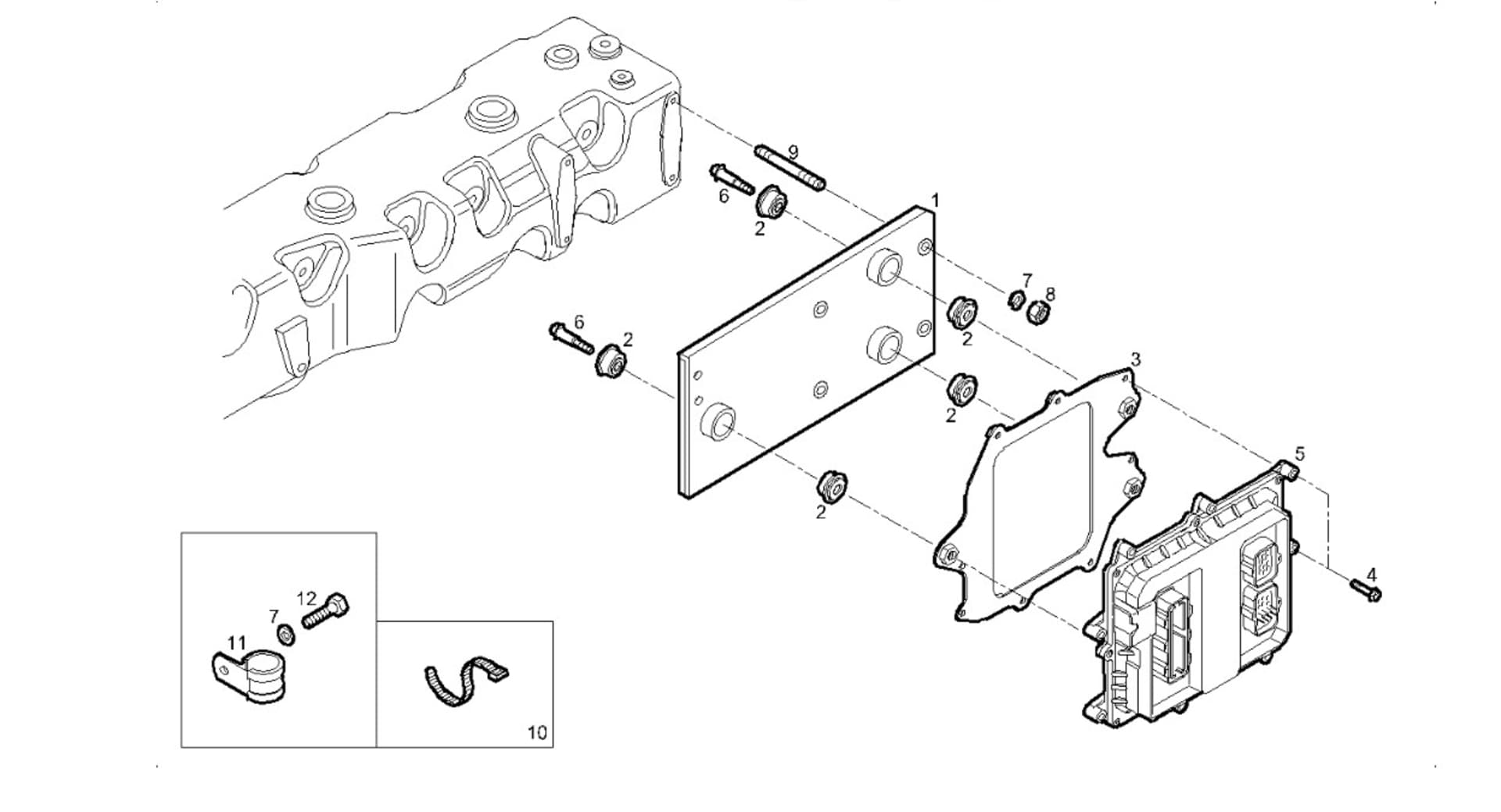 9
6
2
1
7
8
6
2
2
3
2
5
2
4
12
7
11
10