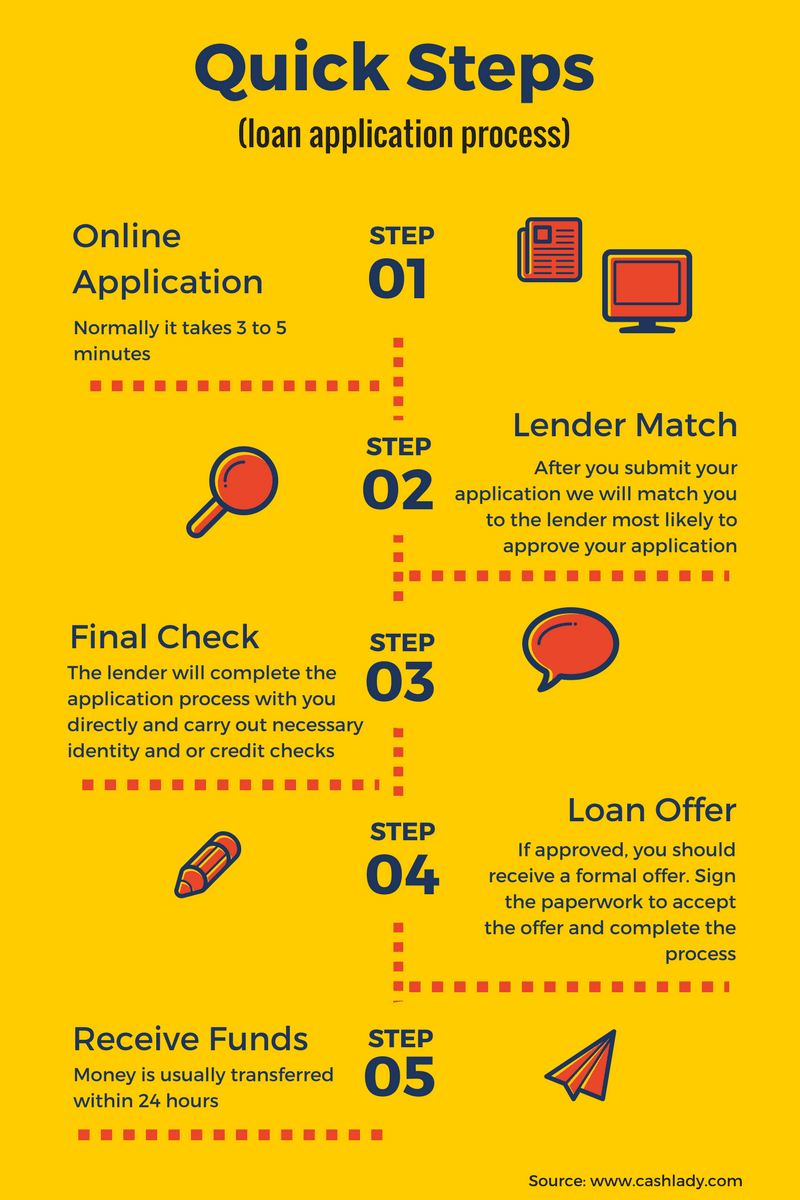 Quick Steps

(loan application process)

Online Application

Normally it takes 3 to 5 minutes

STEP 01

STEP 02

Lender Match

After you submit your application we will match you to the lender most likely to approve your application

Final Check

The lender will complete the application process with you directly and carry out necessary identity and or credit checks

STEP 03

STEP 04

Loan Offer

If approved, you should receive a formal offer. Sign the paperwork to accept the offer and complete the process

Receive Funds

Money is usually transferred within 24 hours

STEP 05

Source: www.cashlady.com